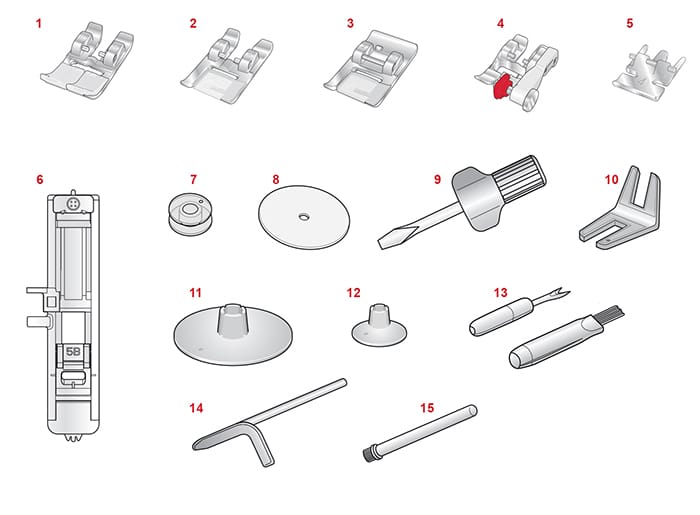 1

2

3

4

5

6

5B

7

8

9

10

11

12

13

14

15