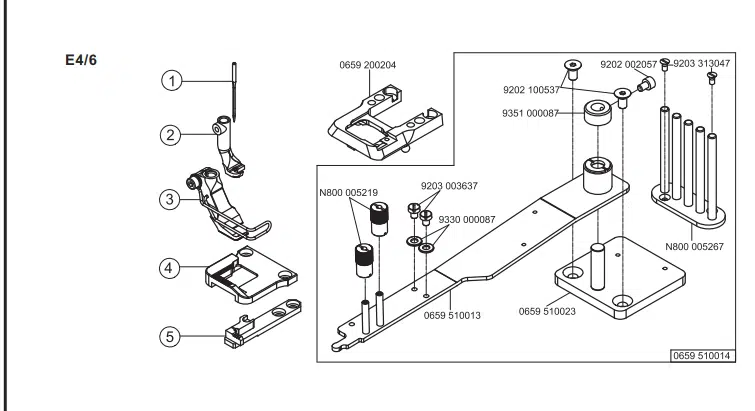 E4/6

1
2
3
4
5

0659 200204

9202 100537
9202 002057
9203 313047
9351 000087

N800 005219
9203 003637
9330 000087

N800 005267

0659 510013
0659 510023

0659 510014